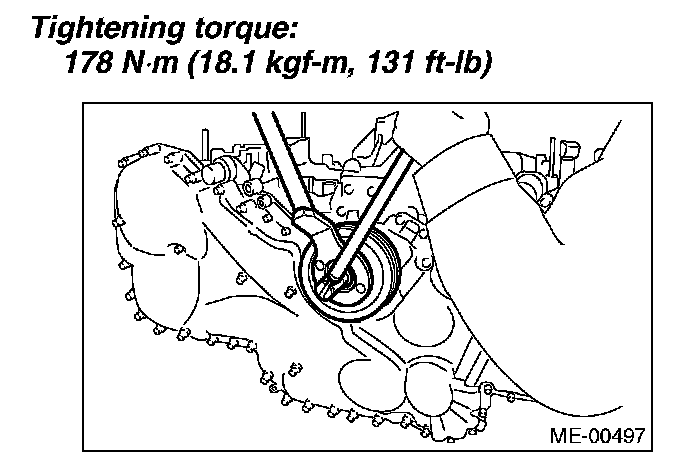 Tightening torque:
178 N·m (18.1 kgf-m, 131 ft-lb)

ME-00497