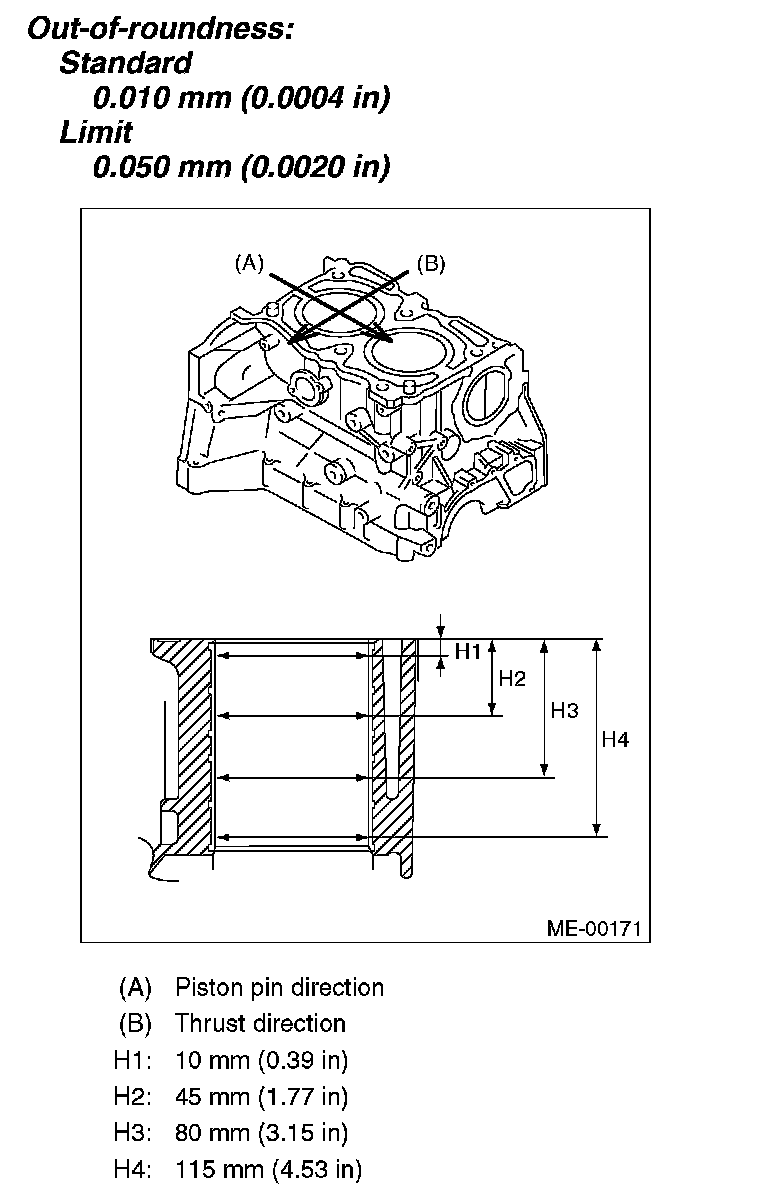 Out-of-roundness:
Standard
0.010 mm (0.0004 in)
Limit
0.050 mm (0.0020 in)

(A)
(B)

H1
H2
H3
H4

ME-00171

(A) Piston pin direction
(B) Thrust direction
H1: 10 mm (0.39 in)
H2: 45 mm (1.77 in)
H3: 80 mm (3.15 in)
H4: 115 mm (4.53 in)