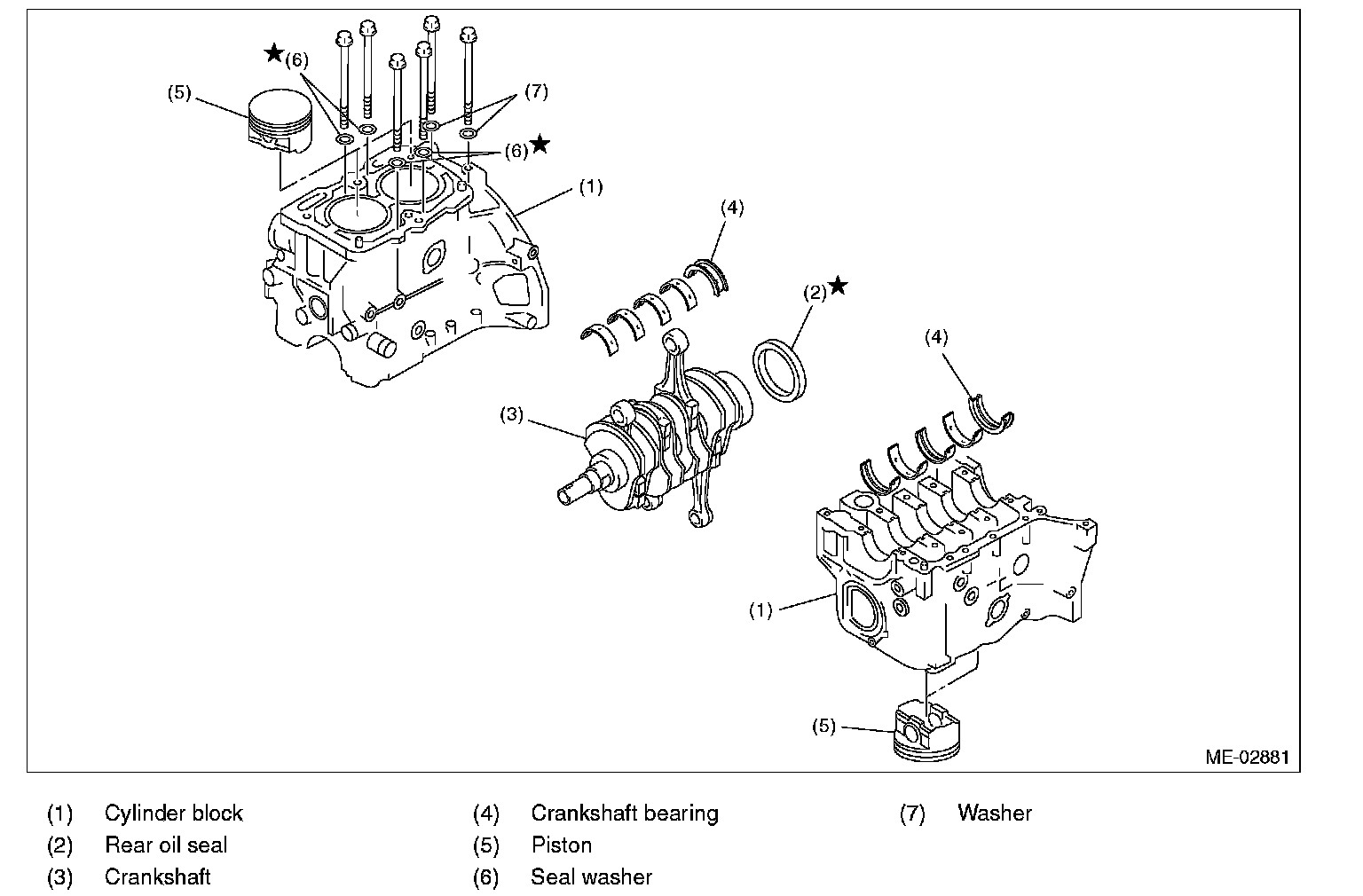 ★(6)

(5)

(7)

(6)★

(1)

(4)

(2)★

(4)

(3)

(1)

(5)

ME-02881

(1) Cylinder block
(2) Rear oil seal
(3) Crankshaft

(4) Crankshaft bearing
(5) Piston
(6) Seal washer

(7) Washer