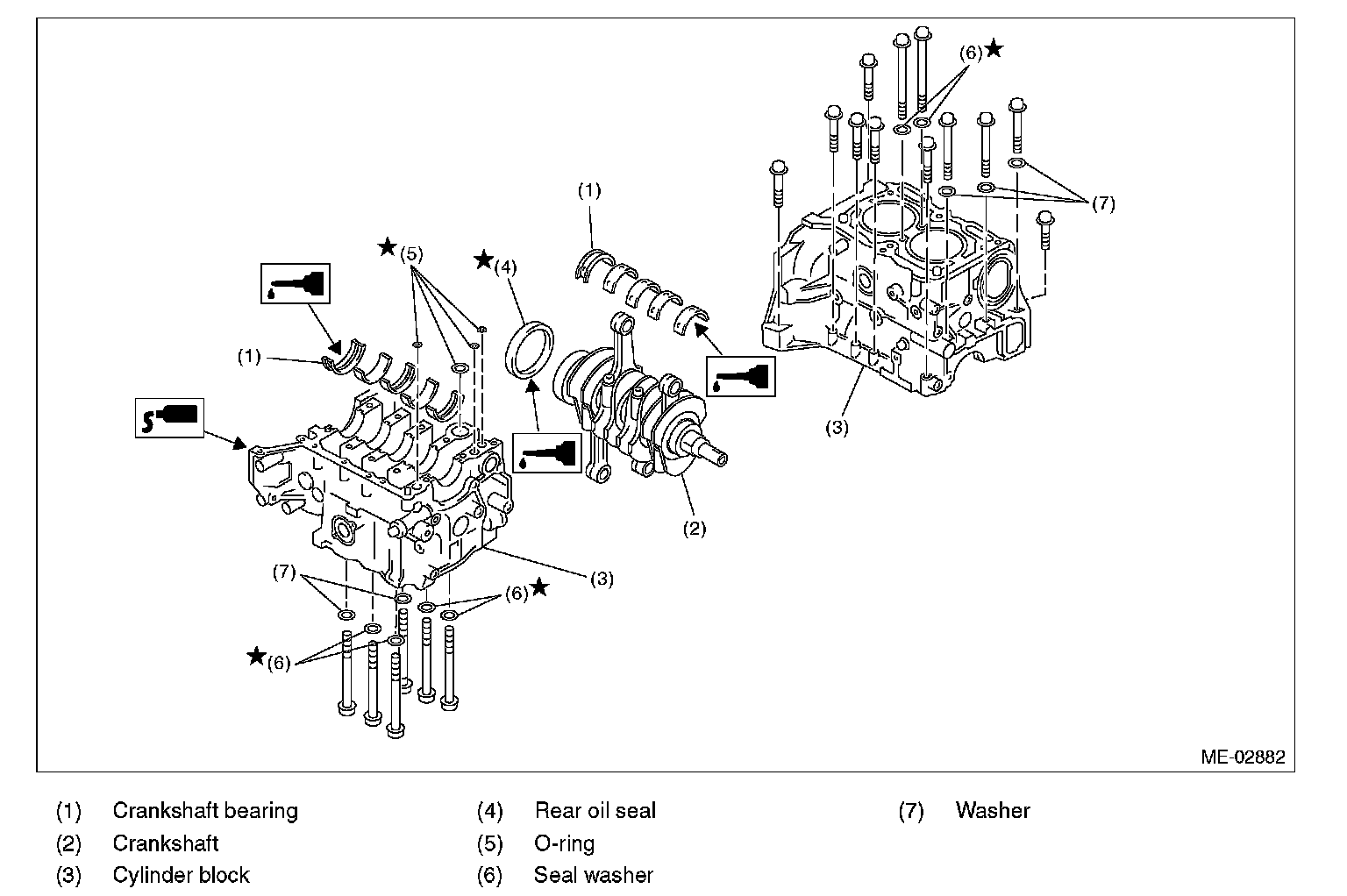 (6)★

(7)

(1)

★(5)

★(4)

(1)

(3)

(2)

(3)

(7)

(6)★

★(6)

ME-02882

(1) Crankshaft bearing
(2) Crankshaft
(3) Cylinder block

(4) Rear oil seal
(5) O-ring
(6) Seal washer

(7) Washer