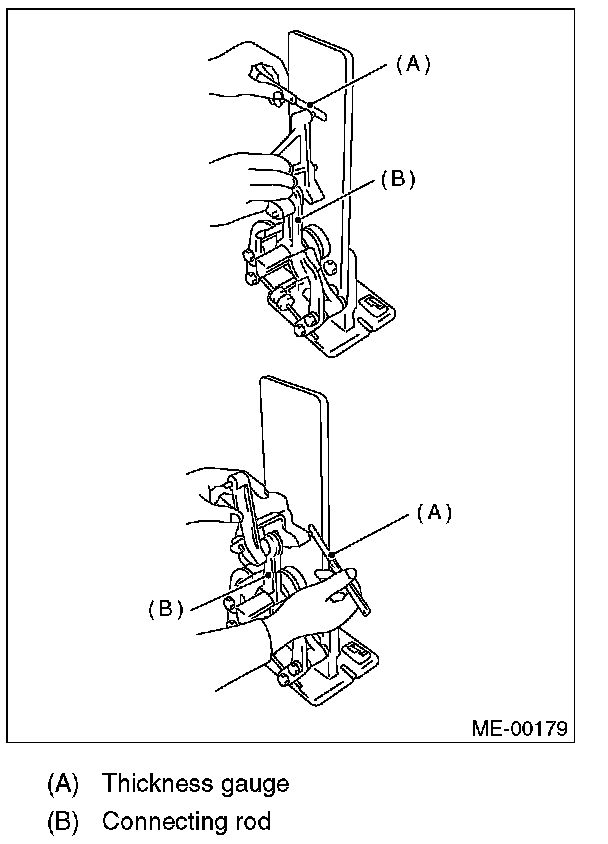 (A)

(B)

(A)

(B)

ME-00179

(A) Thickness gauge

(B) Connecting rod