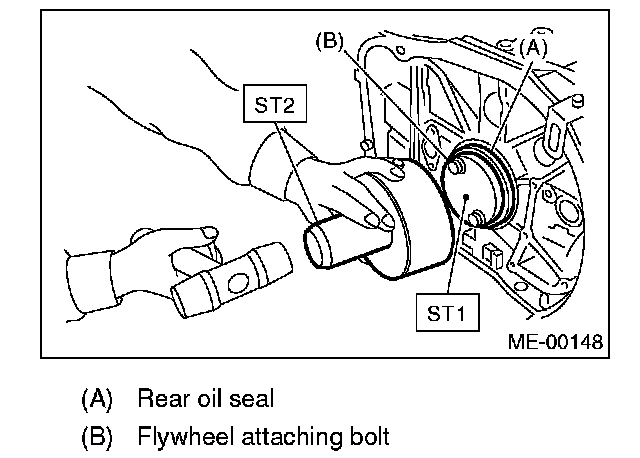 (B)
(A)
ST2
ST1
ME-00148

(A) Rear oil seal
(B) Flywheel attaching bolt