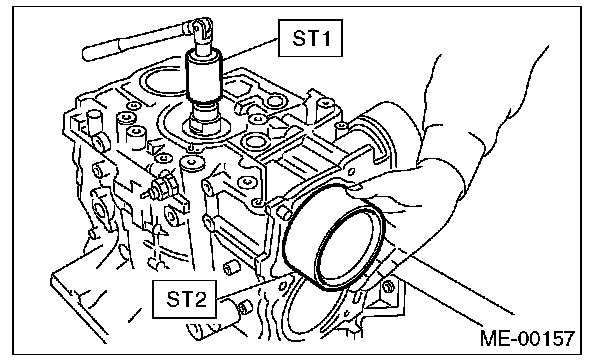 ST1

ST2

ME-00157