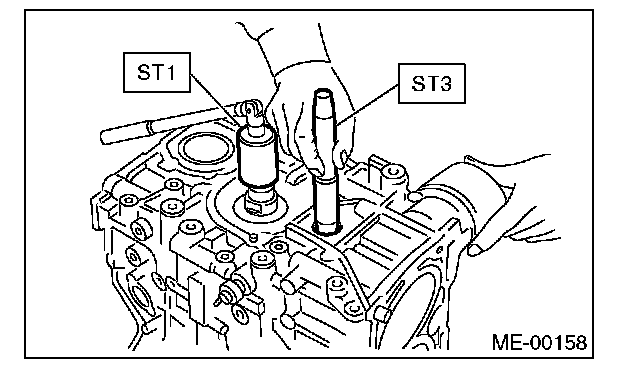 ST1

ST3

ME-00158