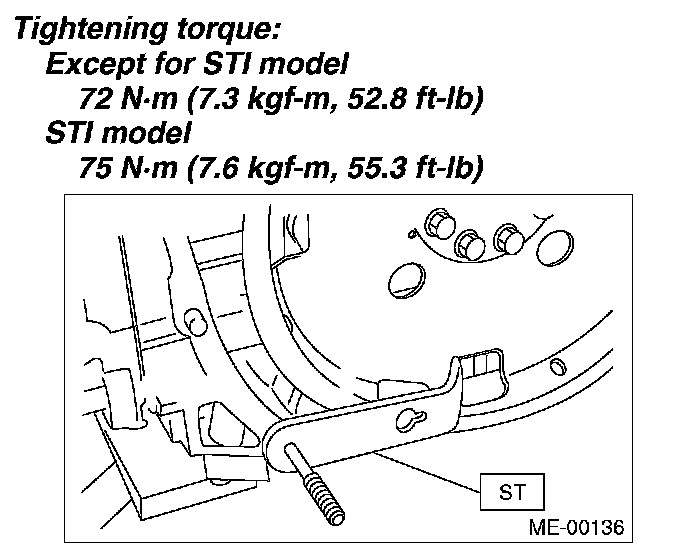 Tightening torque:
Except for STI model
72 N·m (7.3 kgf-m, 52.8 ft-lb)
STI model
75 N·m (7.6 kgf-m, 55.3 ft-lb)

ST

ME-00136