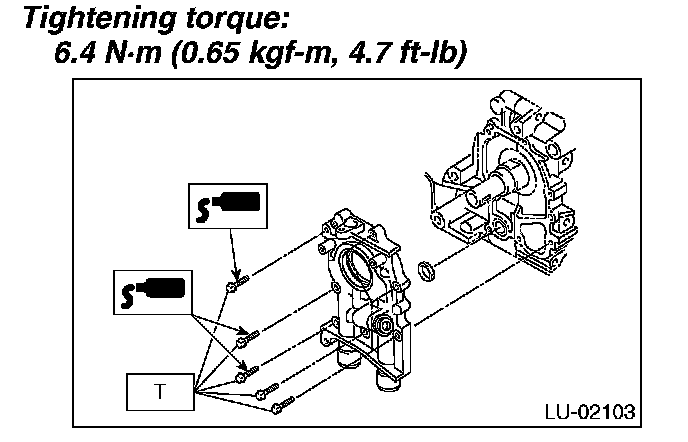 Tightening torque:
6.4 N·m (0.65 kgf-m, 4.7 ft-lb)

T

LU-02103