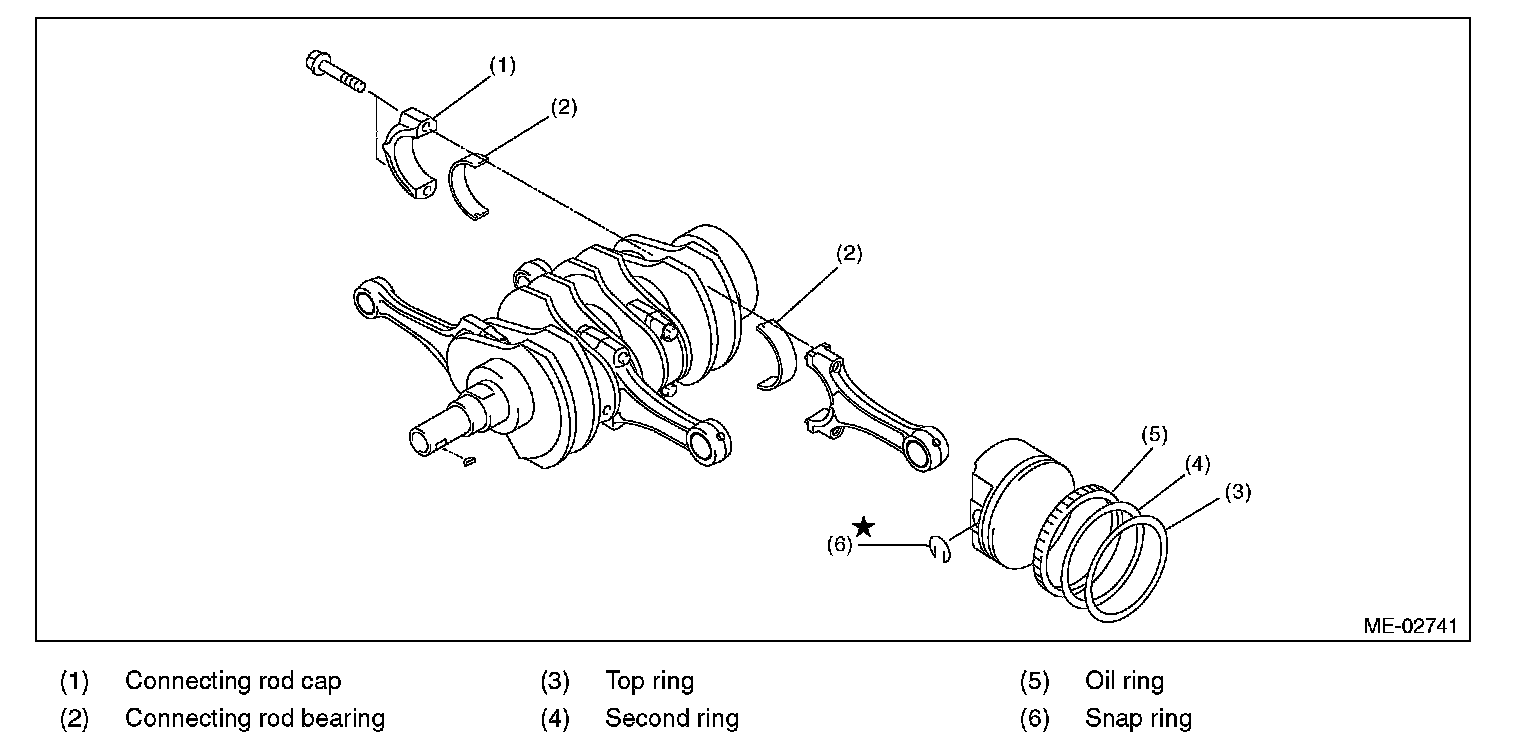 (1)

(2)

(2)

(5)

(4)

(3)

★

(6)

ME-02741

(1) Connecting rod cap
(2) Connecting rod bearing

(3) Top ring
(4) Second ring

(5) Oil ring
(6) Snap ring