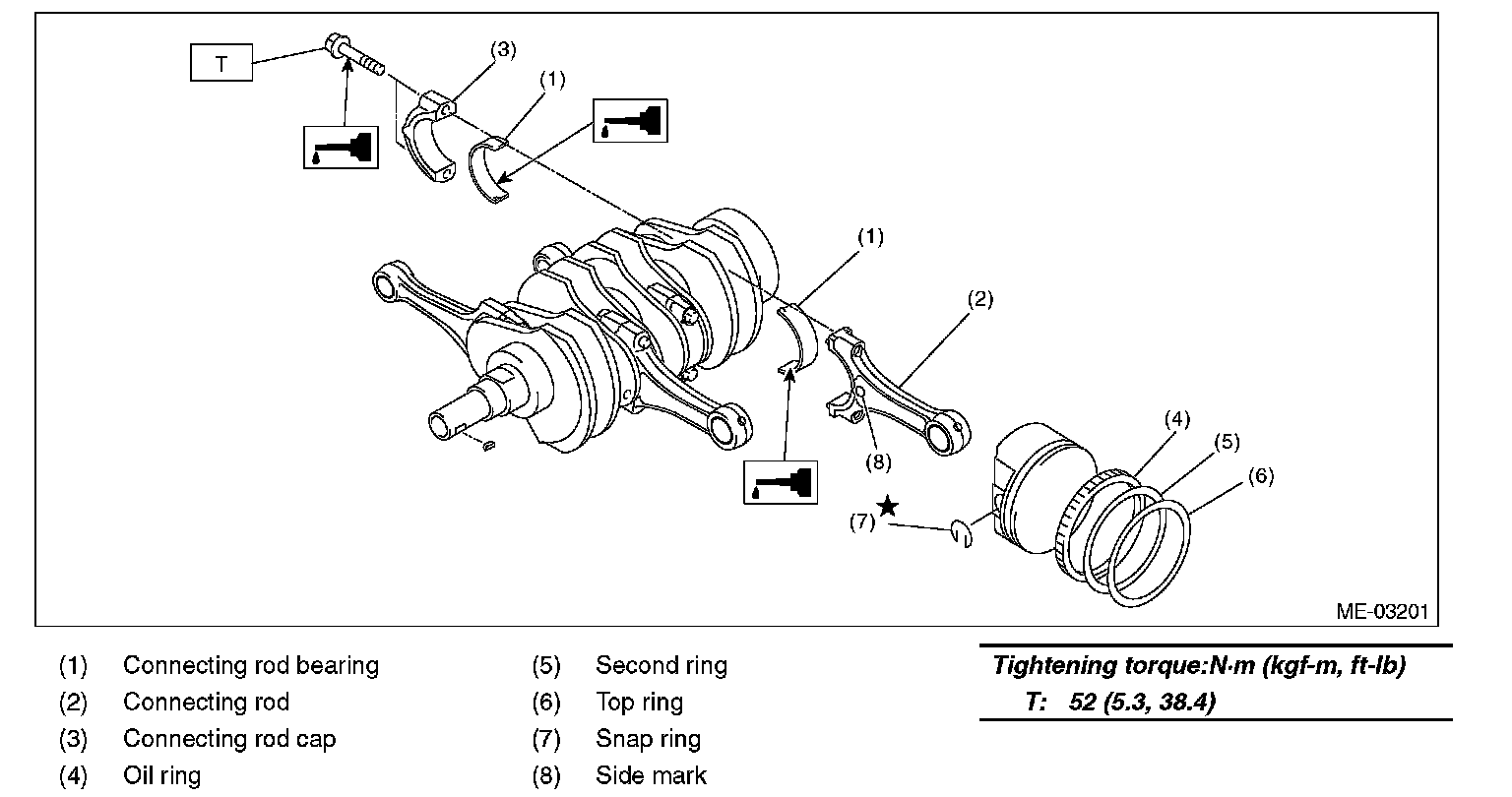 T

(3)

(1)

(1)

(2)

(8)

(4)

(5)

(6)

(7) ★

ME-03201

(1) Connecting rod bearing
(2) Connecting rod
(3) Connecting rod cap
(4) Oil ring

(5) Second ring
(6) Top ring
(7) Snap ring
(8) Side mark

Tightening torque:N·m (kgf-m, ft-lb)
T: 52 (5.3, 38.4)