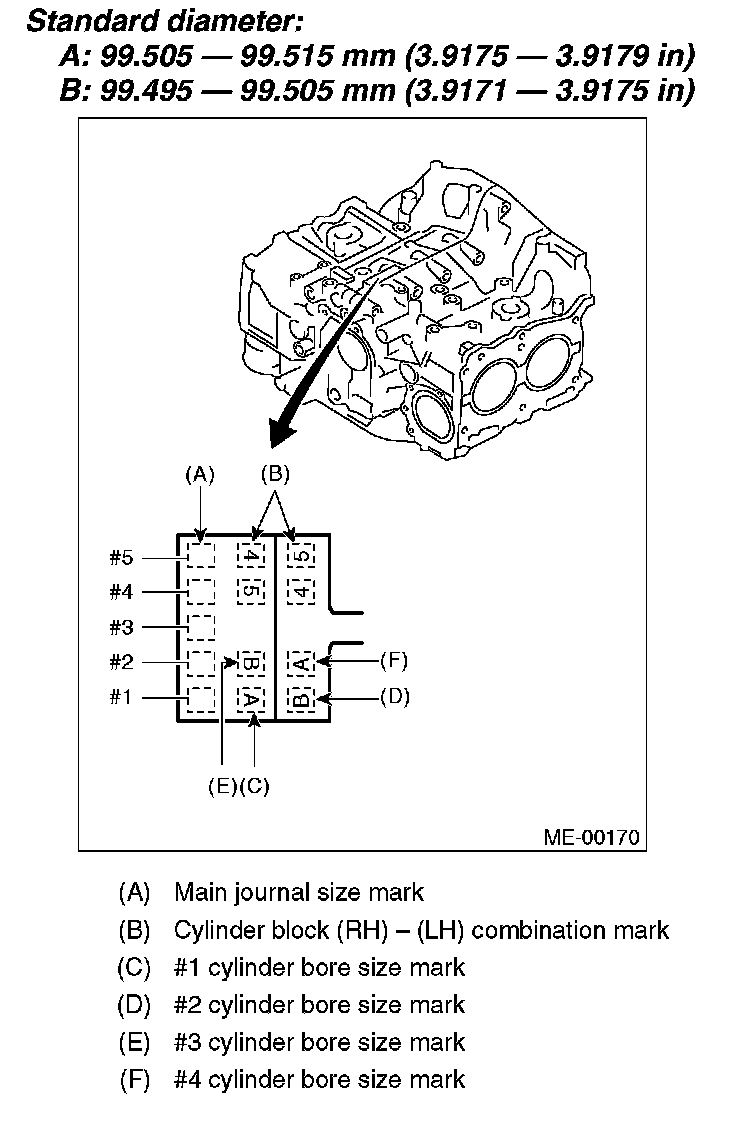 Standard diameter:
A: 99.505 — 99.515 mm (3.9175 — 3.9179 in)
B: 99.495 — 99.505 mm (3.9171 — 3.9175 in)

(A) (B)
#5 4 5
#4 5 4
#3
#2 B A (F)
#1 A B (D)
(E)(C)

ME-00170

(A) Main journal size mark
(B) Cylinder block (RH) – (LH) combination mark
(C) #1 cylinder bore size mark
(D) #2 cylinder bore size mark
(E) #3 cylinder bore size mark
(F) #4 cylinder bore size mark