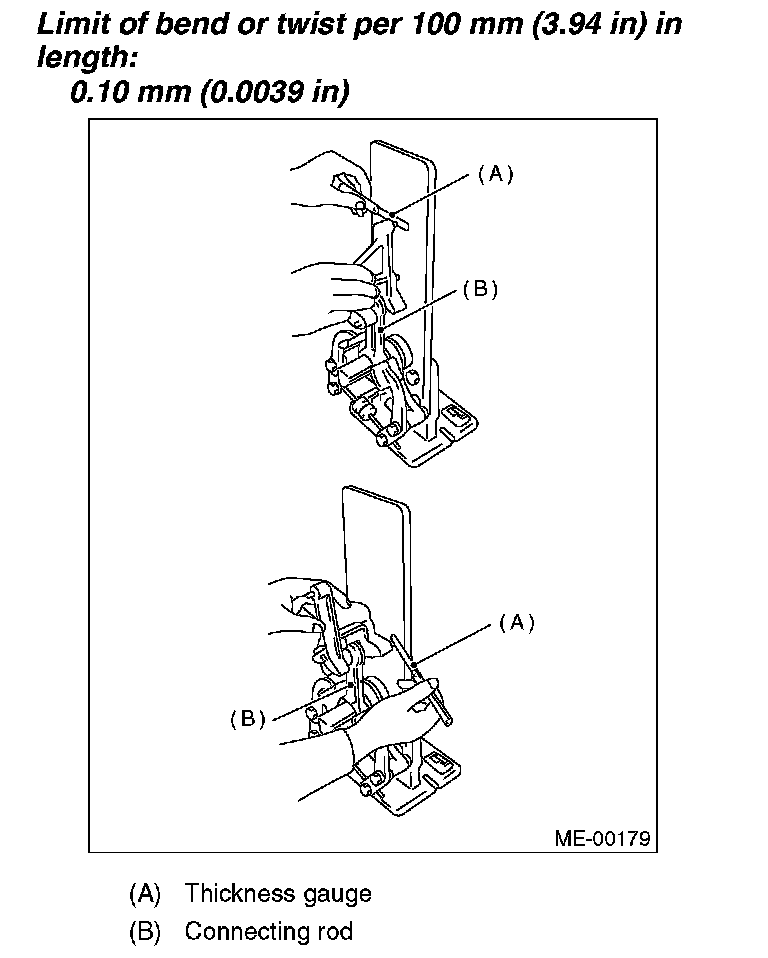 Limit of bend or twist per 100 mm (3.94 in) in length:
0.10 mm (0.0039 in)

(A)

(B)

(A)

(B)

ME-00179

(A) Thickness gauge
(B) Connecting rod