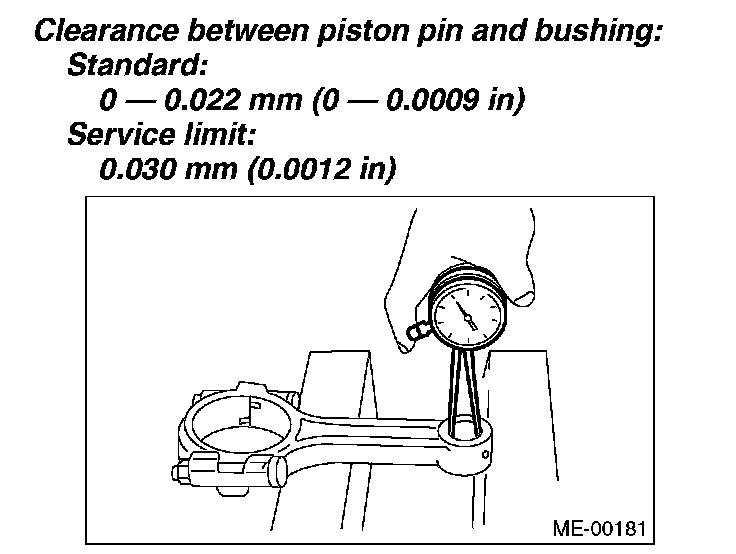 Clearance between piston pin and bushing:
Standard:
0 — 0.022 mm (0 — 0.0009 in)
Service limit:
0.030 mm (0.0012 in)

ME-00181