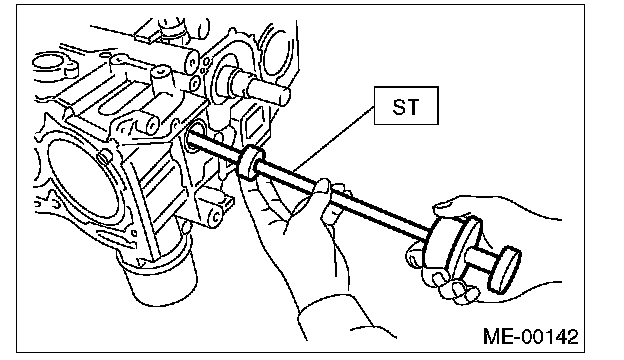 ST

ME-00142