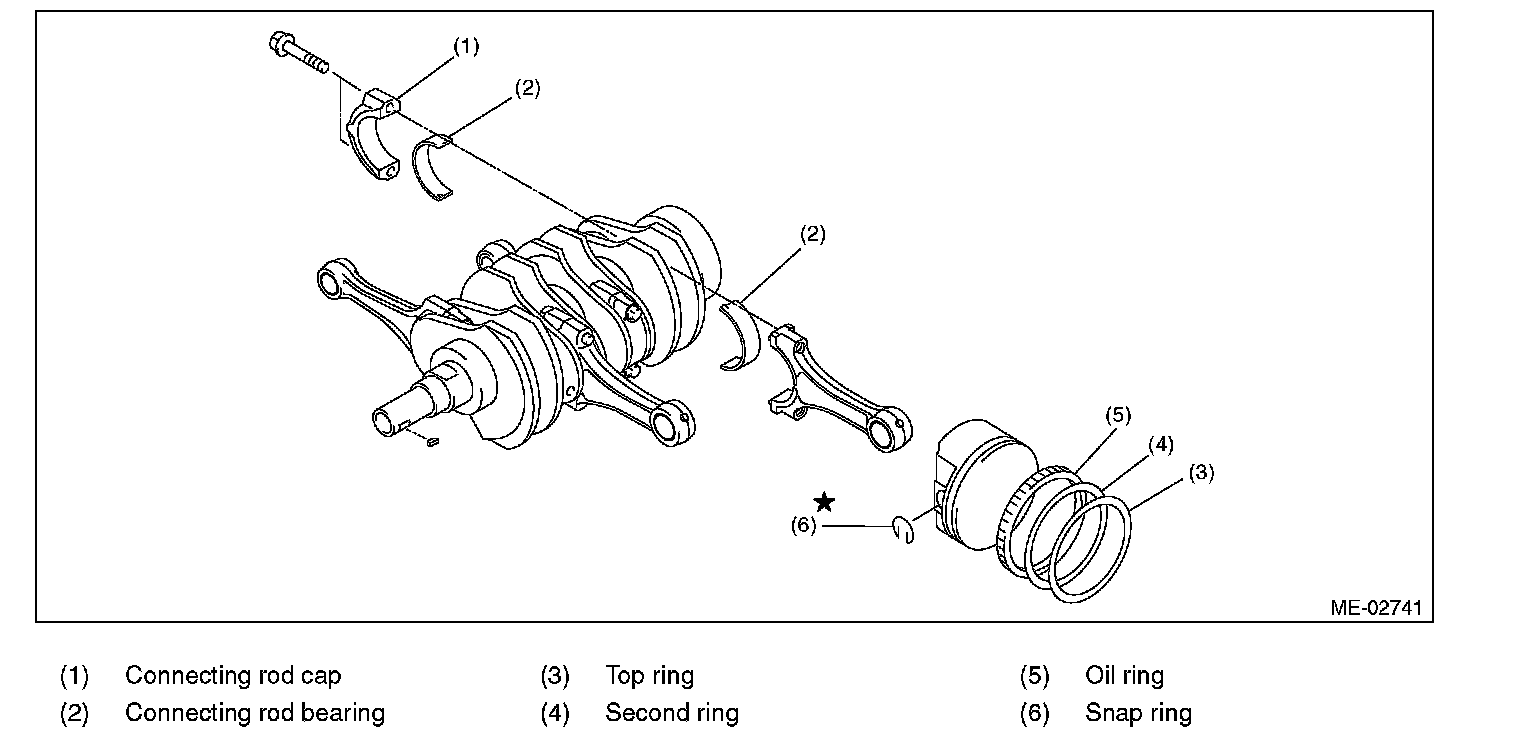 (1)

(2)

(2)

(5)

(4)

(3)

★

(6)

ME-02741

(1) Connecting rod cap
(2) Connecting rod bearing

(3) Top ring
(4) Second ring

(5) Oil ring
(6) Snap ring