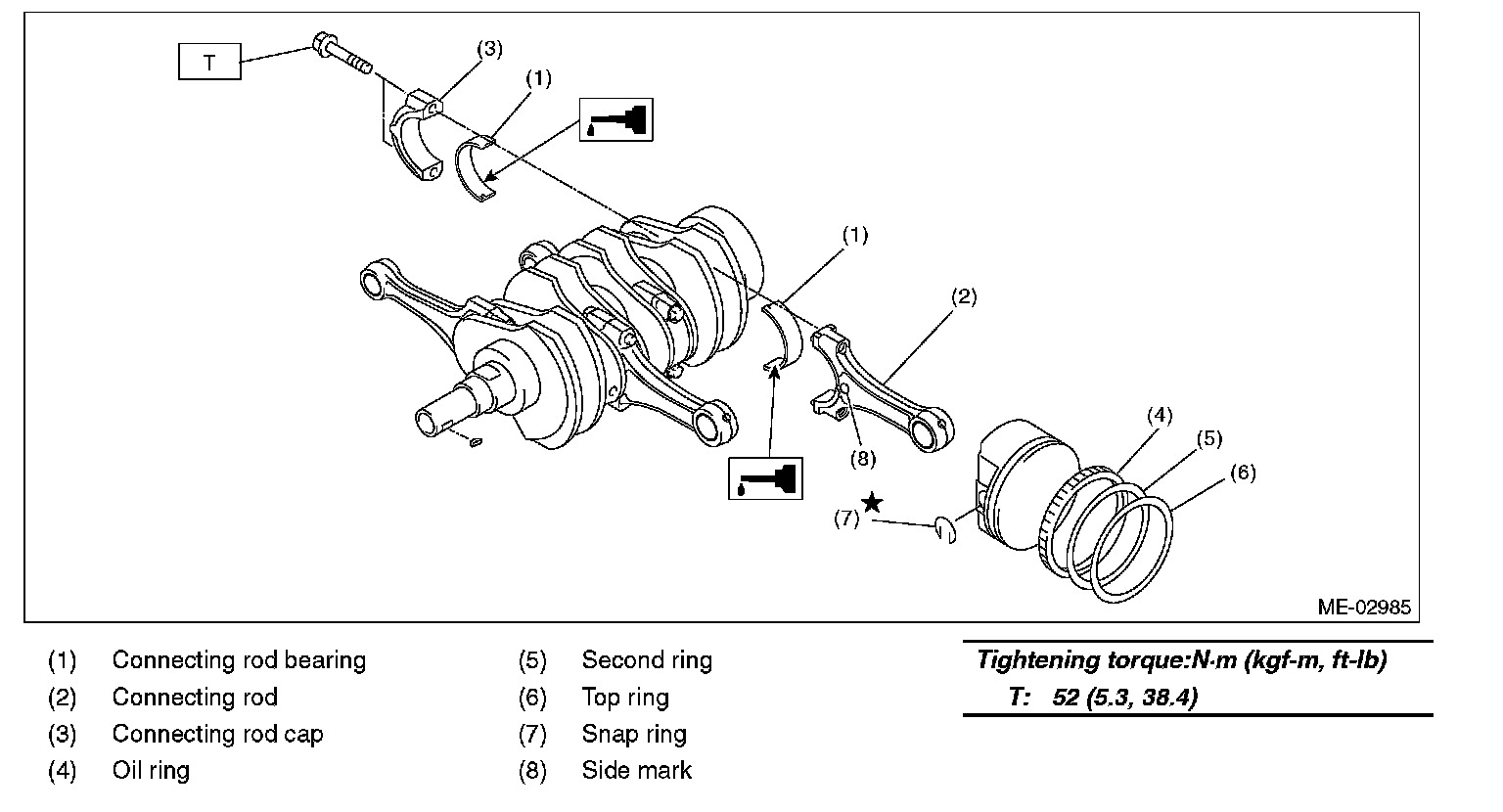 T

(3)

(1)

(1)

(2)

(8)

(4)

(5)

(6)

(7) ★

ME-02985

(1) Connecting rod bearing
(2) Connecting rod
(3) Connecting rod cap
(4) Oil ring
(5) Second ring
(6) Top ring
(7) Snap ring
(8) Side mark

Tightening torque:N·m (kgf-m, ft-lb)
T: 52 (5.3, 38.4)