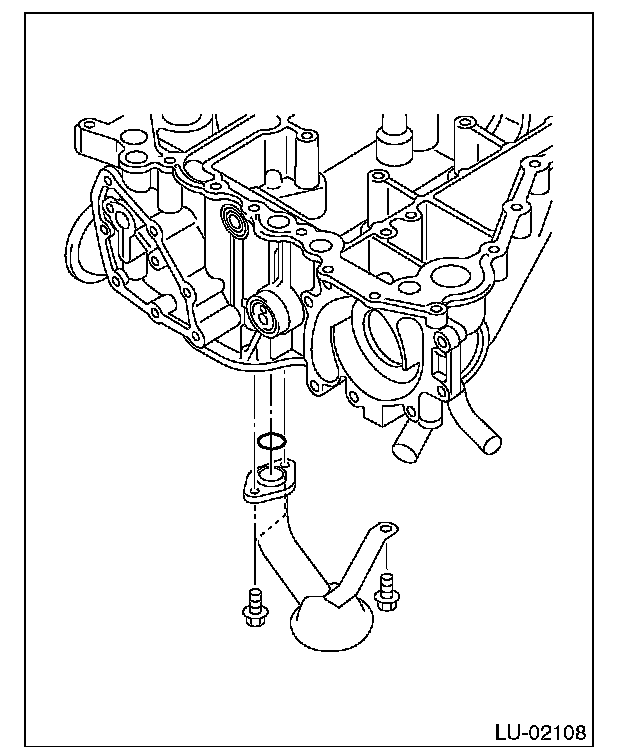 LU-02108