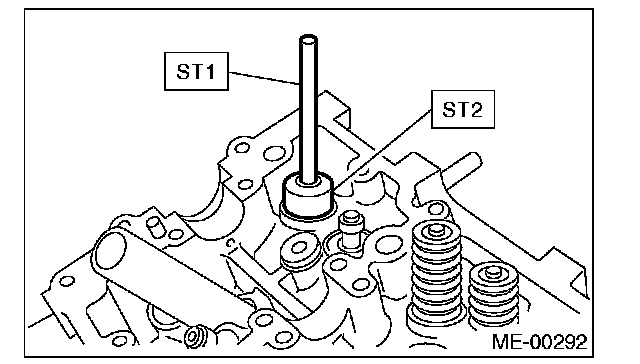 ST1

ST2

ME-00292