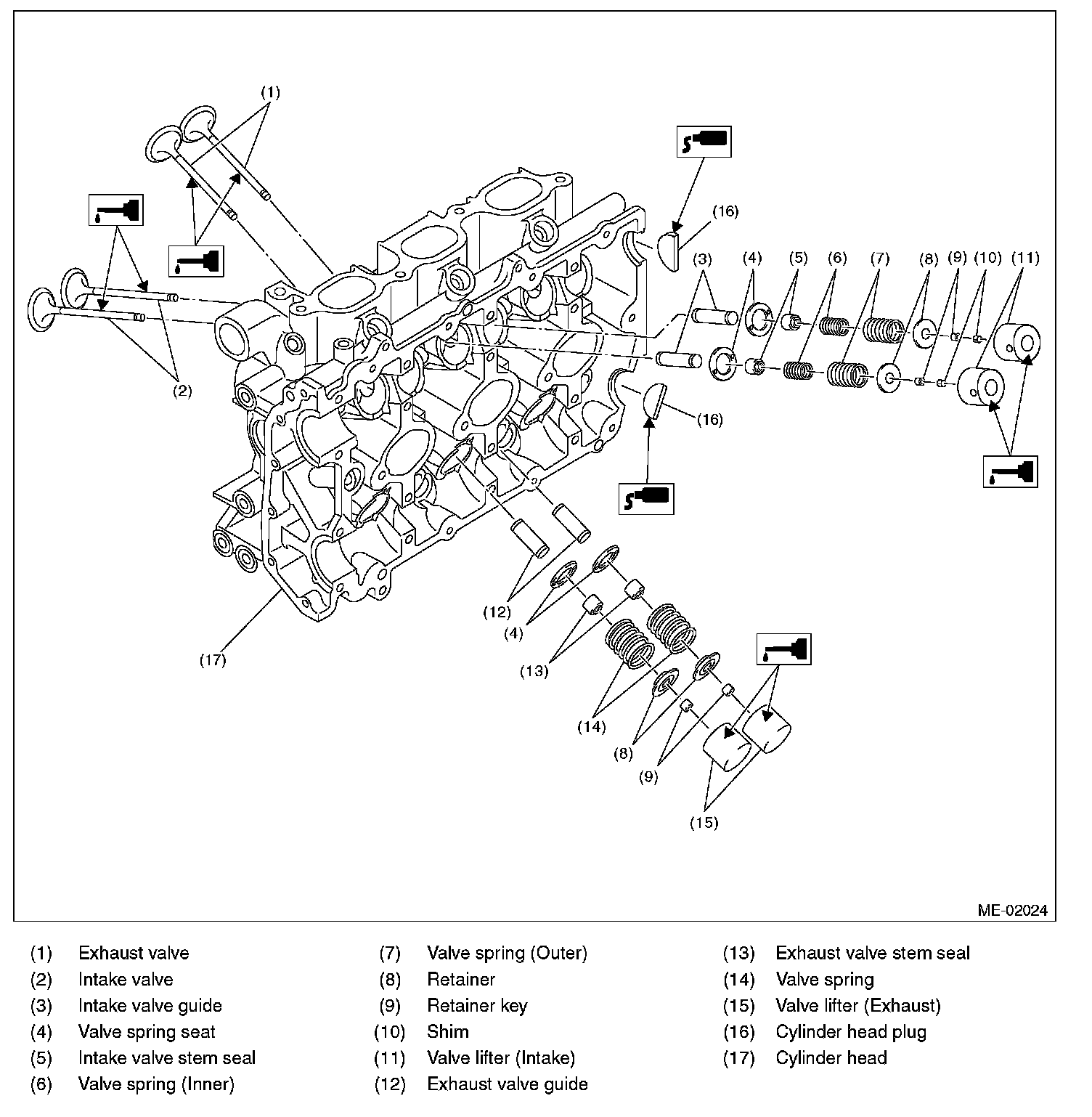 (1)

(16)

(3) (4) (5) (6) (7) (8) (9) (10) (11)

(2)

(16)

(12)

(4)

(13)

(17)

(14)

(8)

(9)

(15)

ME-02024

(1) Exhaust valve
(2) Intake valve
(3) Intake valve guide
(4) Valve spring seat
(5) Intake valve stem seal
(6) Valve spring (Inner)

(7) Valve spring (Outer)
(8) Retainer
(9) Retainer key
(10) Shim
(11) Valve lifter (Intake)
(12) Exhaust valve guide

(13) Exhaust valve stem seal
(14) Valve spring
(15) Valve lifter (Exhaust)
(16) Cylinder head plug
(17) Cylinder head