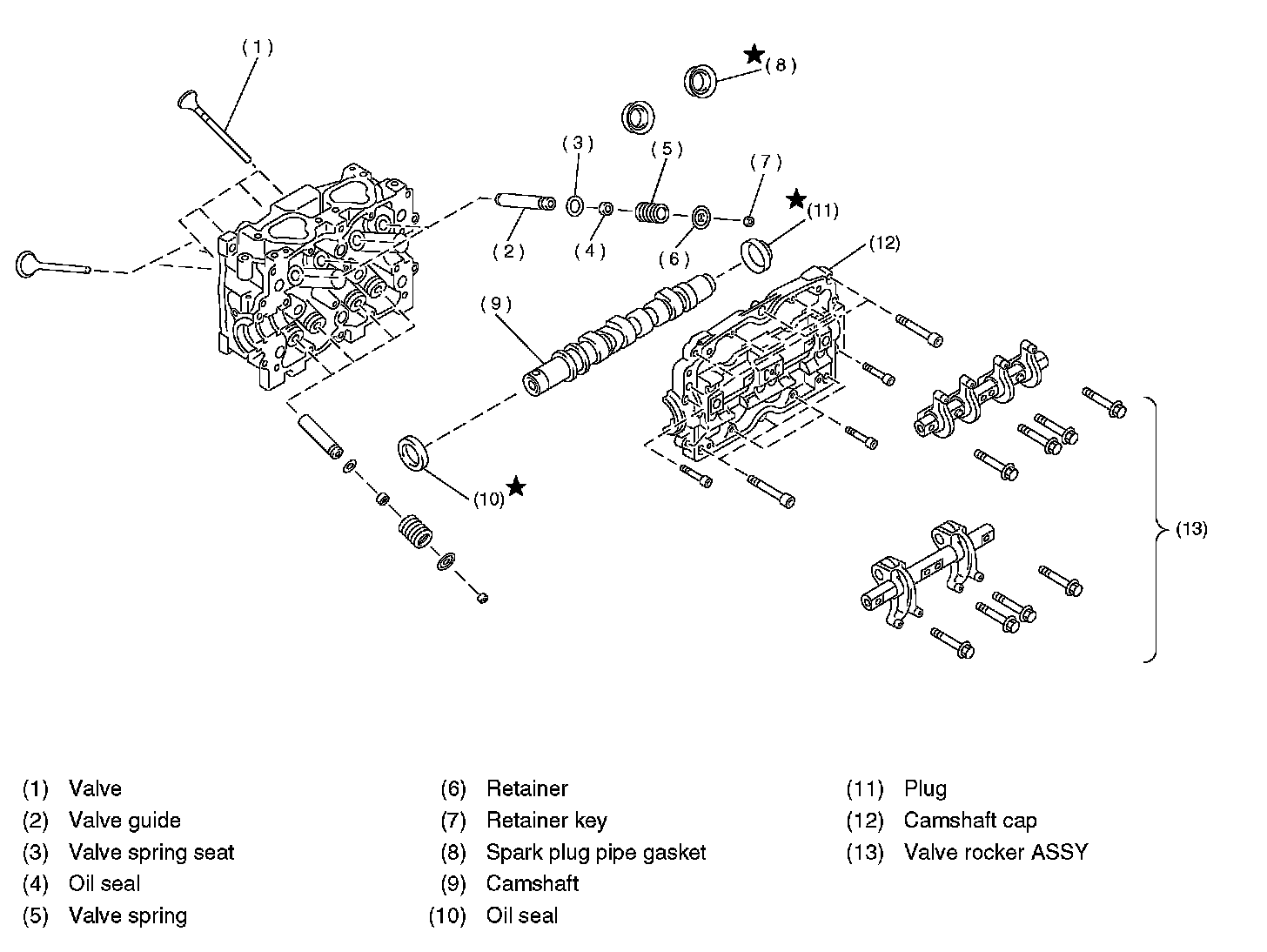 (1)
★ (8)
(3)
(5)
(7)
★ (11)
(2)
(4)
(6)
(12)
(9)
(10) ★
(13)

(1) Valve
(2) Valve guide
(3) Valve spring seat
(4) Oil seal
(5) Valve spring

(6) Retainer
(7) Retainer key
(8) Spark plug pipe gasket
(9) Camshaft
(10) Oil seal

(11) Plug
(12) Camshaft cap
(13) Valve rocker ASSY