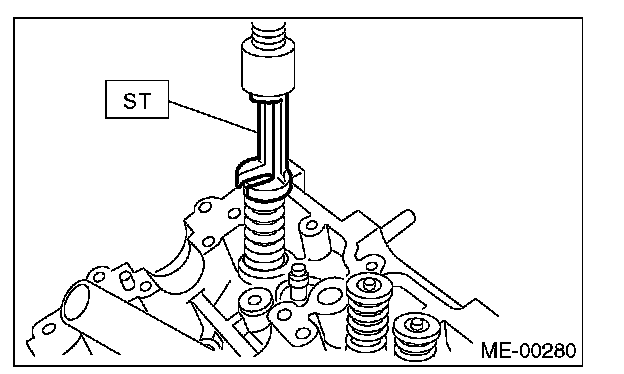 ST

ME-00280