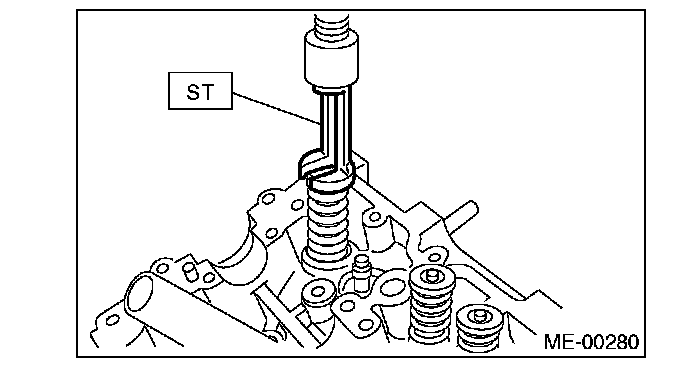 ST

ME-00280