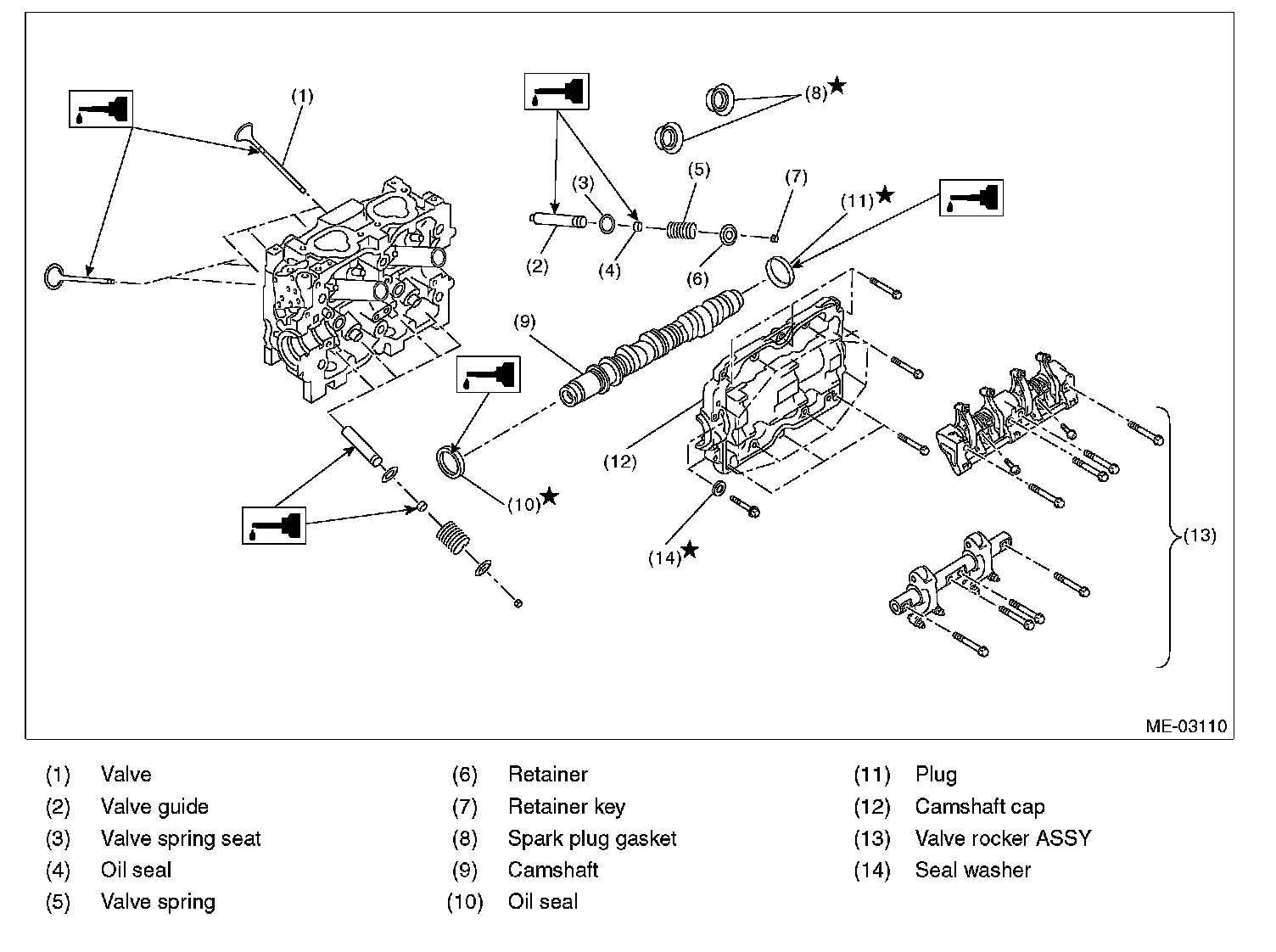 (1)

(8)★

(3)

(5)

(7)

(11)★

(2)

(4)

(6)

(9)

(12)

(10)★

(14)★

(13)

ME-03110

(1) Valve
(2) Valve guide
(3) Valve spring seat
(4) Oil seal
(5) Valve spring

(6) Retainer
(7) Retainer key
(8) Spark plug gasket
(9) Camshaft
(10) Oil seal

(11) Plug
(12) Camshaft cap
(13) Valve rocker ASSY
(14) Seal washer