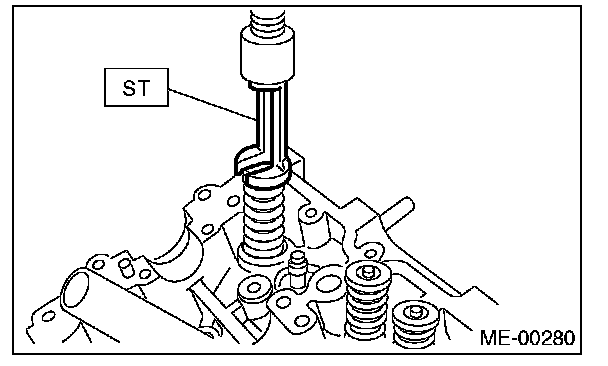 ST

ME-00280