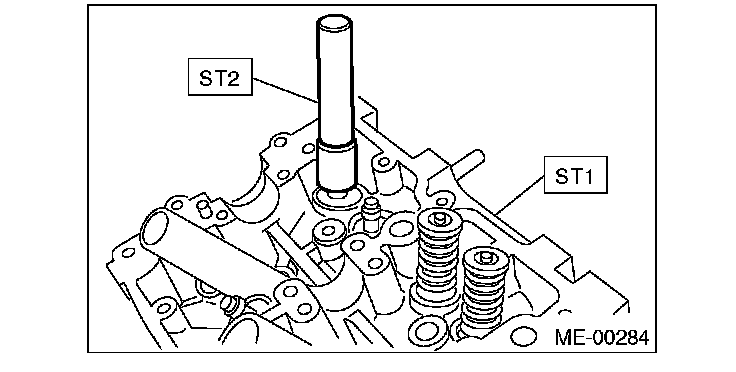 ST2

ST1

ME-00284