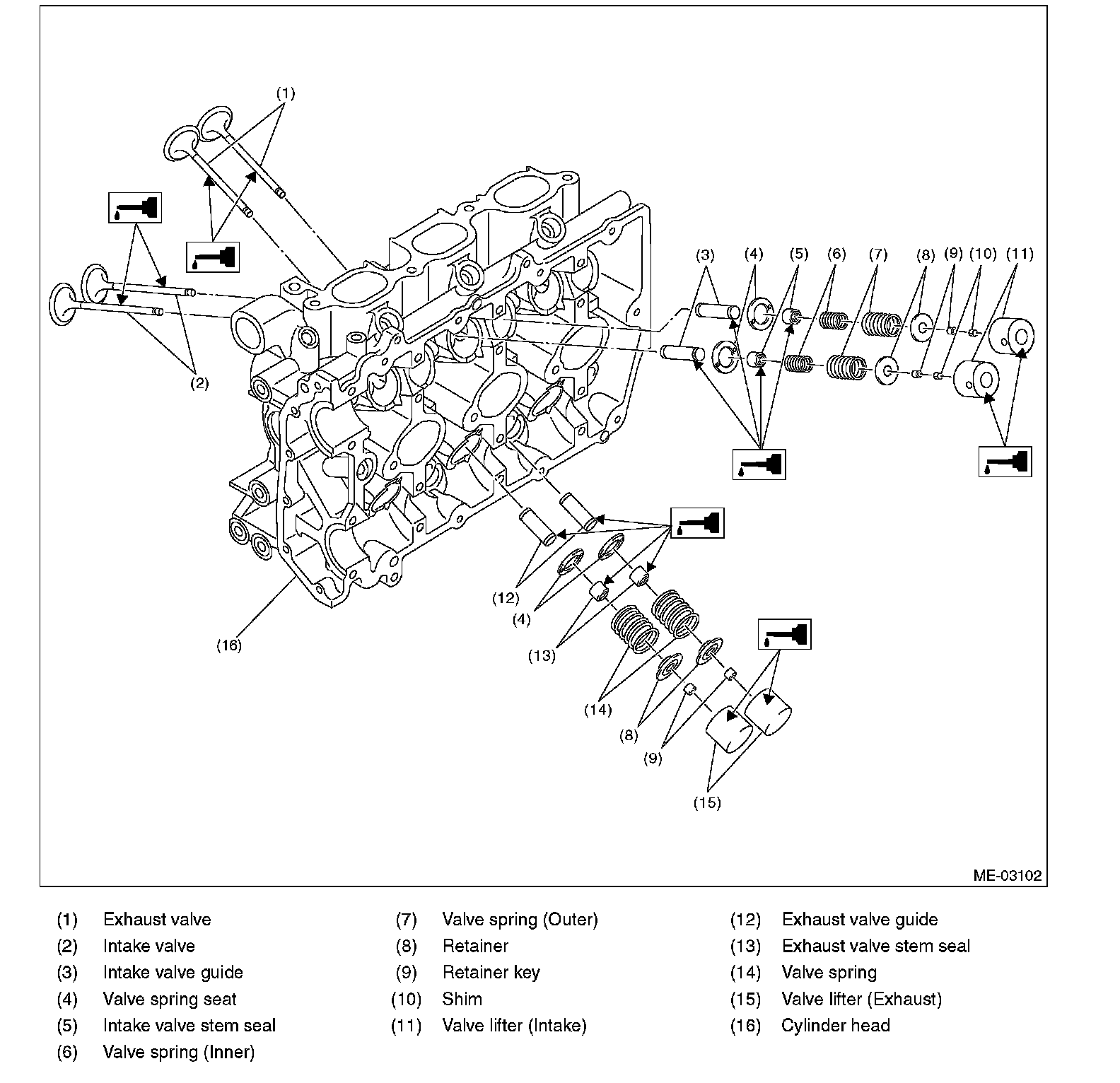 (1)
(2)
(3) (4) (5) (6) (7) (8) (9) (10) (11)
(12)
(4)
(13)
(14)
(8)
(9)
(15)
(16)

ME-03102

(1) Exhaust valve
(2) Intake valve
(3) Intake valve guide
(4) Valve spring seat
(5) Intake valve stem seal
(6) Valve spring (Inner)

(7) Valve spring (Outer)
(8) Retainer
(9) Retainer key
(10) Shim
(11) Valve lifter (Intake)

(12) Exhaust valve guide
(13) Exhaust valve stem seal
(14) Valve spring
(15) Valve lifter (Exhaust)
(16) Cylinder head