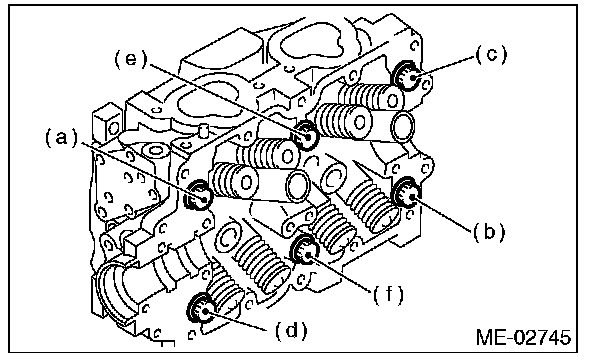 (e)
(c)
(a)
(b)
(f)
(d)
ME-02745