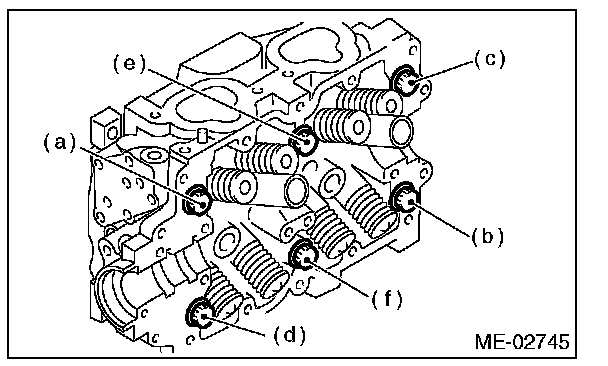 (e)
(c)
(a)
(b)
(f)
(d)
ME-02745