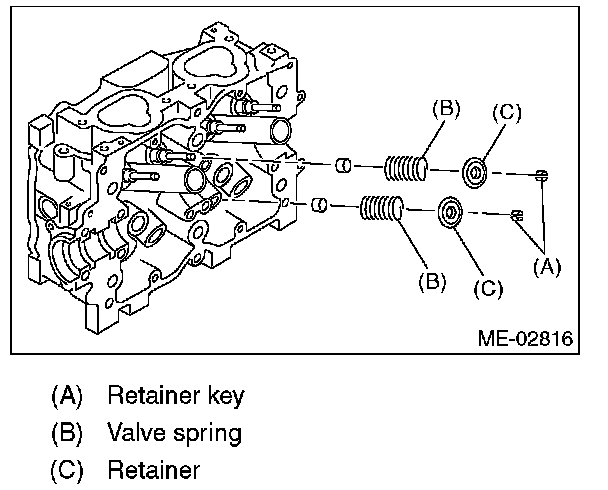 (B)
(C)
(B)
(C)
(A)
ME-02816

(A) Retainer key
(B) Valve spring
(C) Retainer