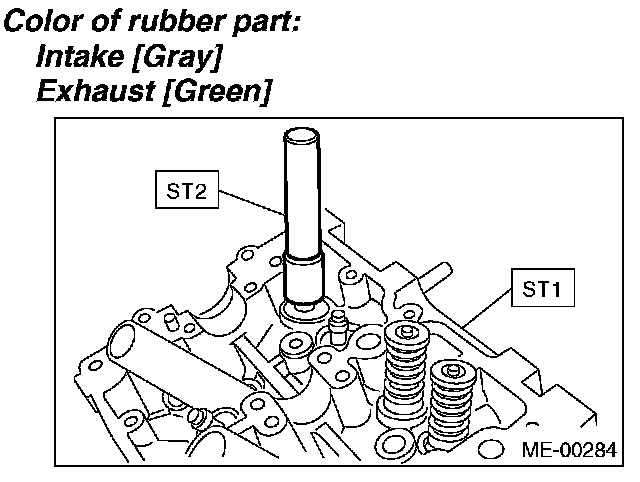 Color of rubber part:
Intake [Gray]
Exhaust [Green]

ST2

ST1

ME-00284