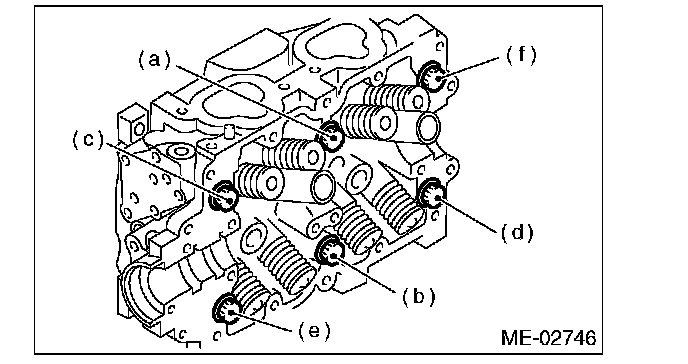 (a)
(f)
(c)
(d)
(b)
(e)
ME-02746