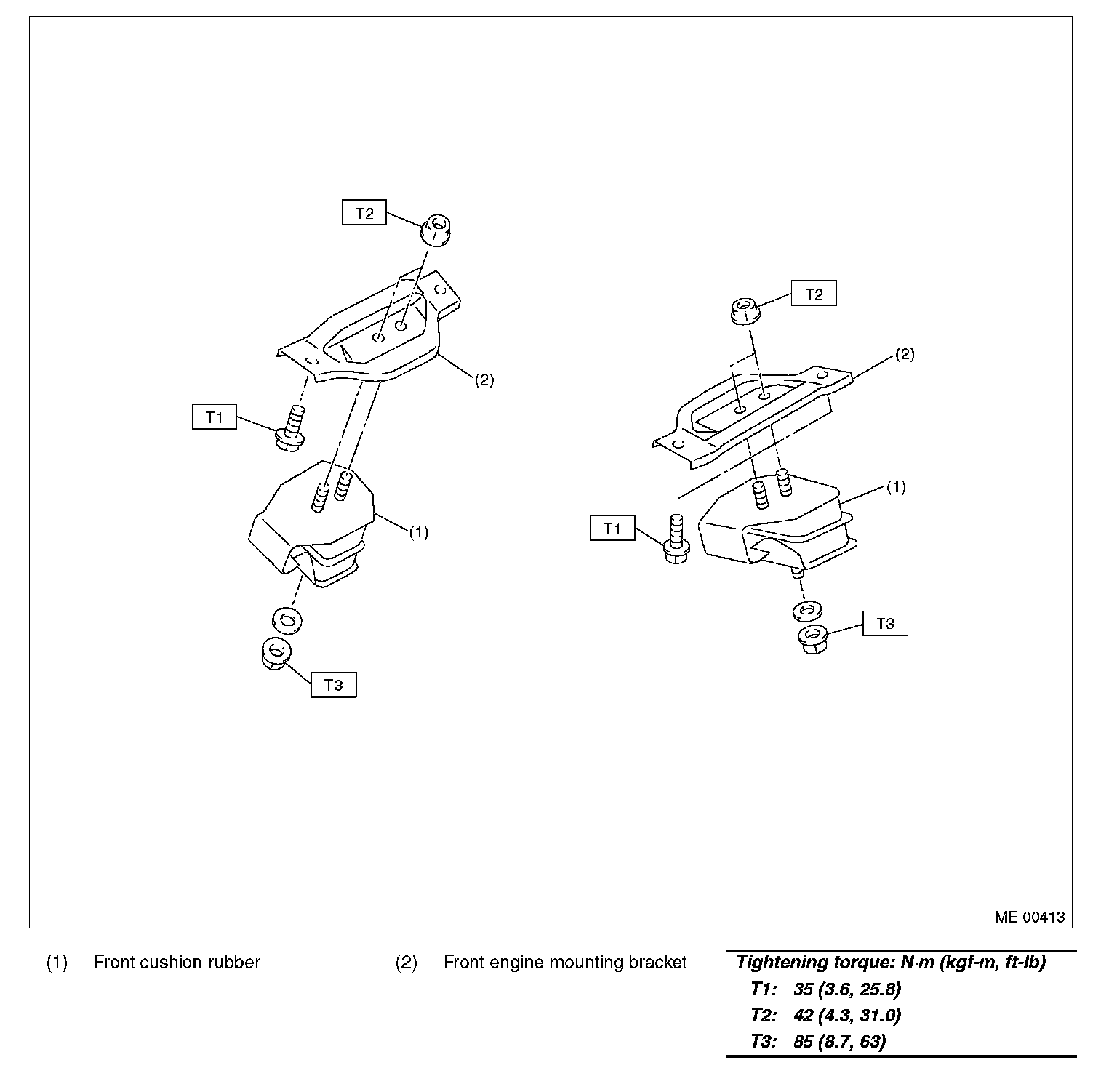 T2
(2)
T1
(1)
T3

T2
(2)
(1)
T1
T3

ME-00413

(1) Front cushion rubber

(2) Front engine mounting bracket

Tightening torque: N·m (kgf-m, ft-lb)
T1: 35 (3.6, 25.8)
T2: 42 (4.3, 31.0)
T3: 85 (8.7, 63)