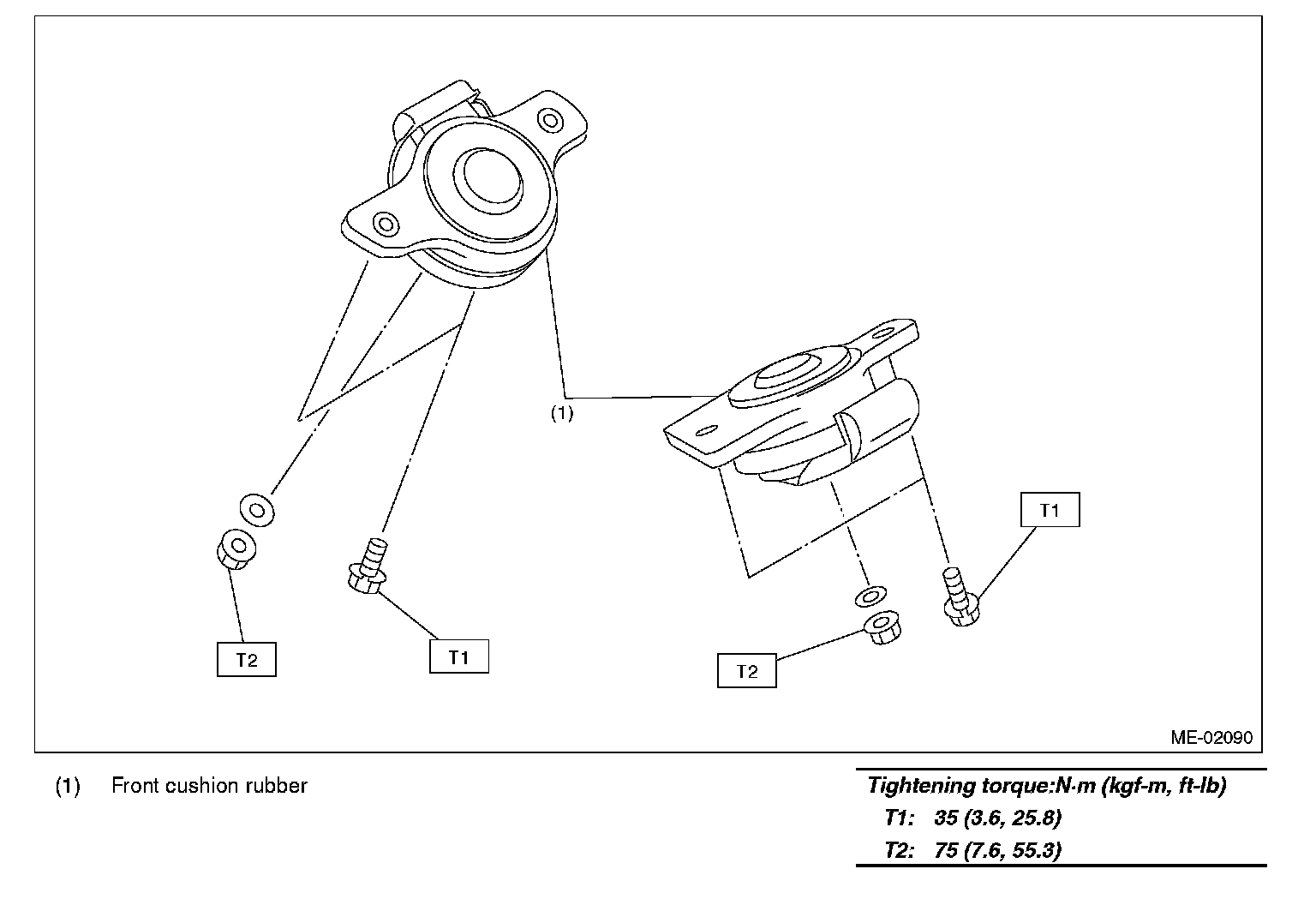 (1)

T1

T2

T1

T2

ME-02090

(1) Front cushion rubber

Tightening torque:N·m (kgf-m, ft-lb)
T1: 35 (3.6, 25.8)
T2: 75 (7.6, 55.3)