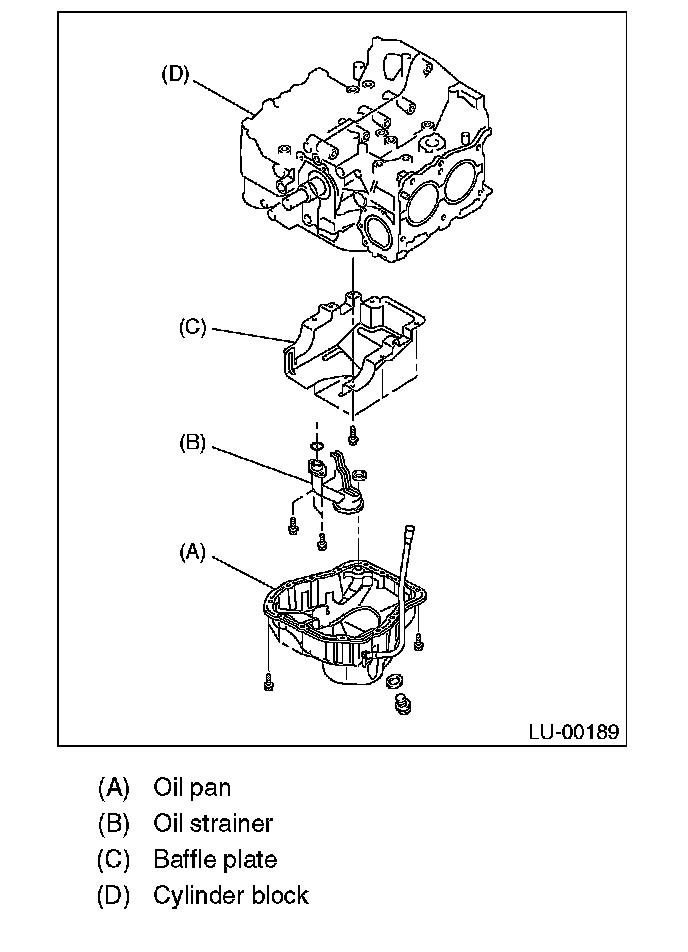 (D)

(C)

(B)

(A)

LU-00189

(A) Oil pan
(B) Oil strainer
(C) Baffle plate
(D) Cylinder block