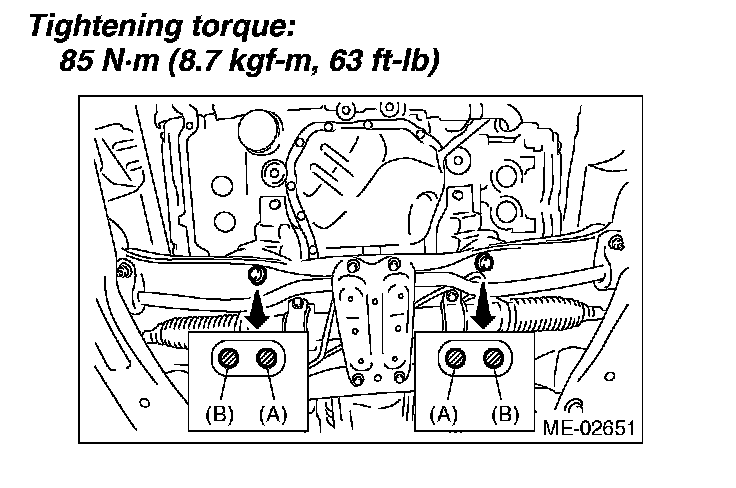 Tightening torque:
85 N·m (8.7 kgf-m, 63 ft-lb)

(B) (A)

(A) (B)

ME-02651