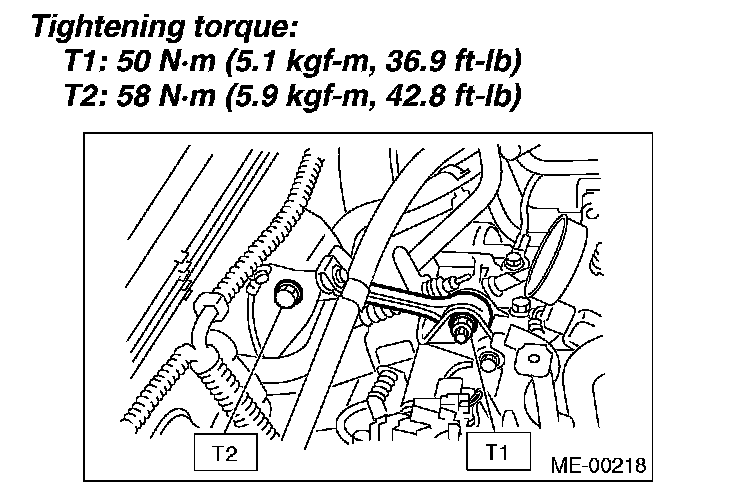 Tightening torque:
T1: 50 N·m (5.1 kgf-m, 36.9 ft-lb)
T2: 58 N·m (5.9 kgf-m, 42.8 ft-lb)

T2

T1

ME-00218