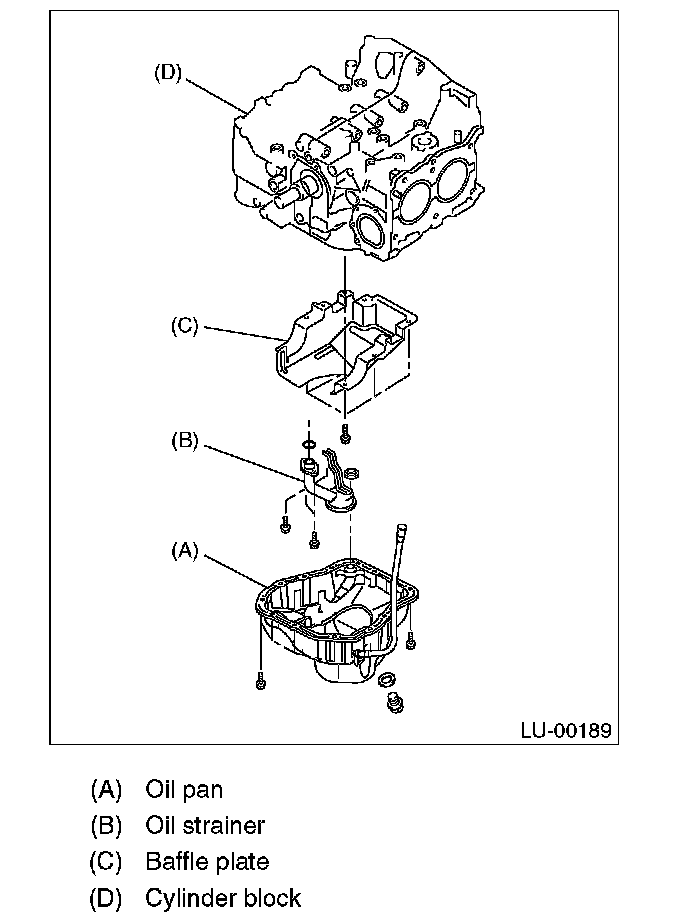 (D)

(C)

(B)

(A)

LU-00189

(A) Oil pan
(B) Oil strainer
(C) Baffle plate
(D) Cylinder block