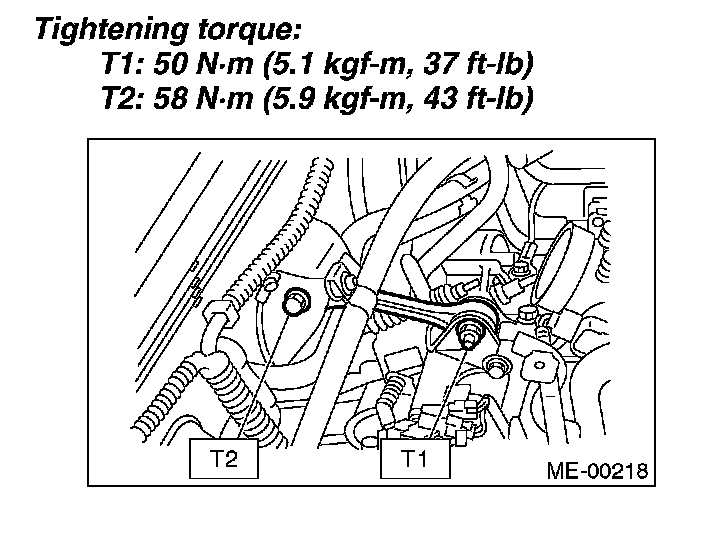 Tightening torque:
T1: 50 N·m (5.1 kgf-m, 37 ft-lb)
T2: 58 N·m (5.9 kgf-m, 43 ft-lb)

T2

T1

ME-00218