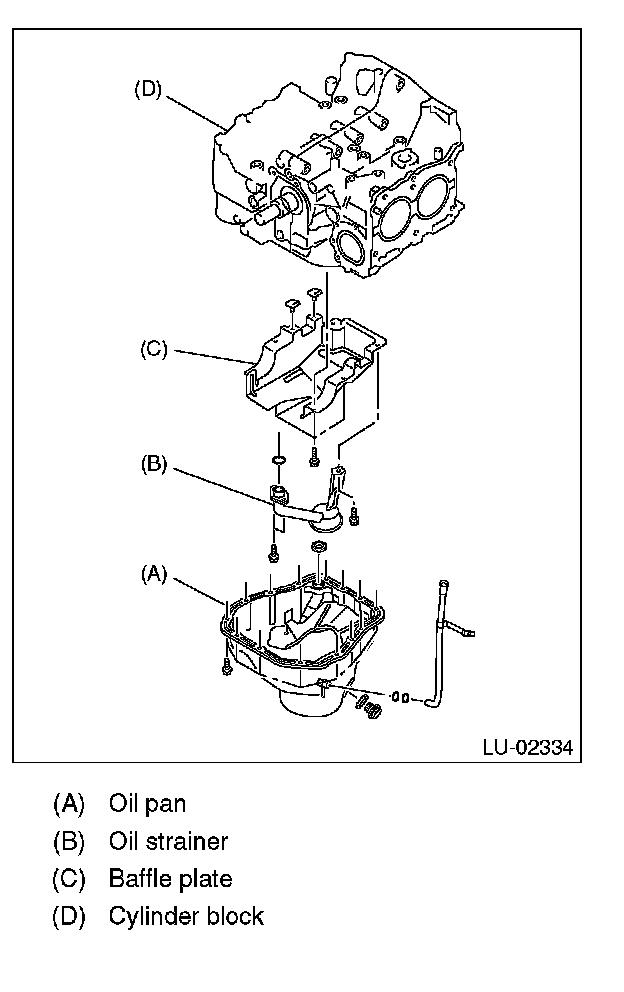 (D)

(C)

(B)

(A)

LU-02334

(A) Oil pan
(B) Oil strainer
(C) Baffle plate
(D) Cylinder block