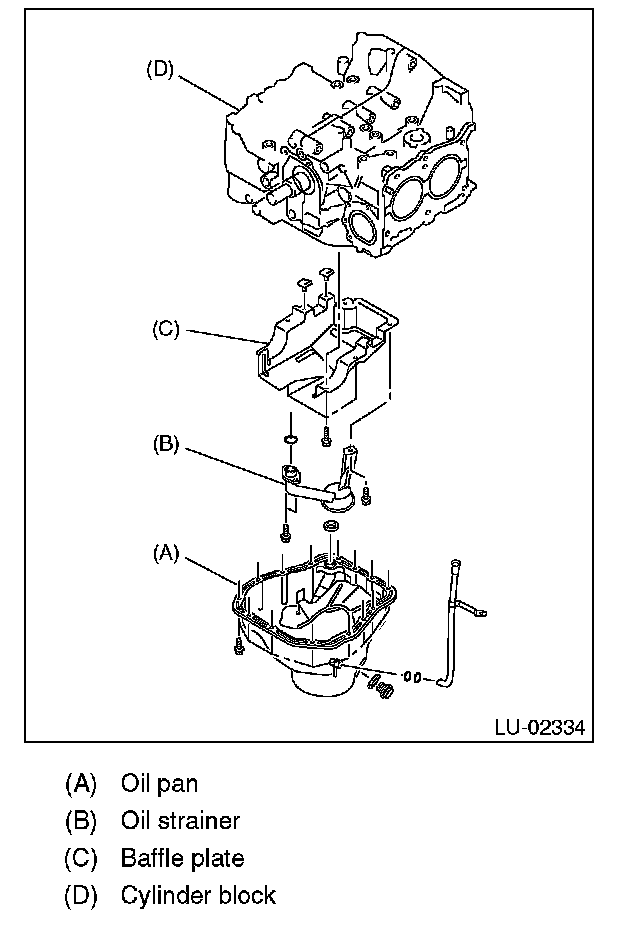 (D)

(C)

(B)

(A)

LU-02334

(A) Oil pan

(B) Oil strainer

(C) Baffle plate

(D) Cylinder block