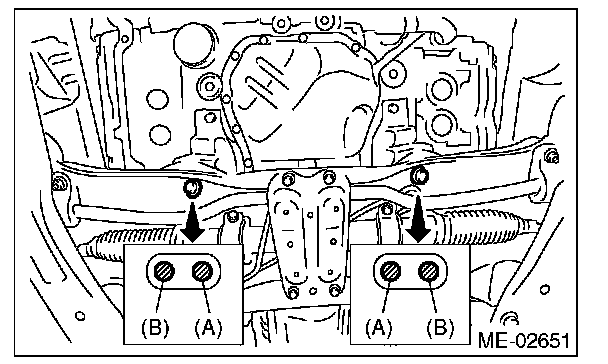 (B) (A)

(A) (B)

ME-02651