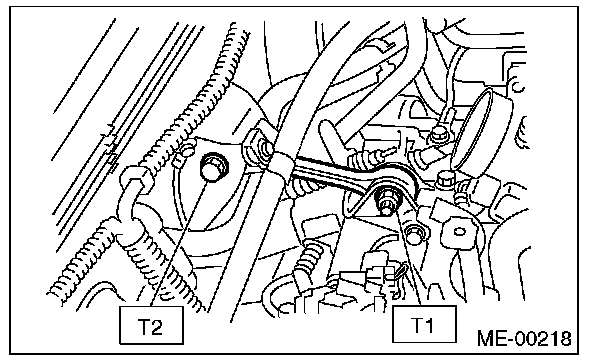 T2
T1
ME-00218