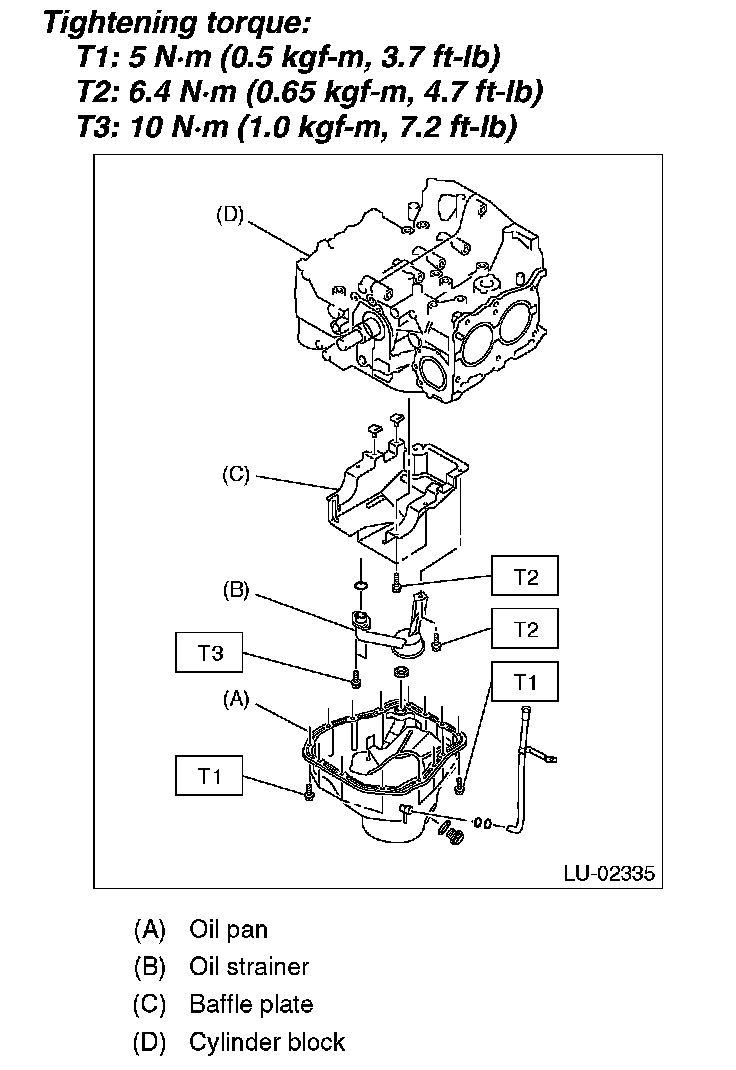 Tightening torque:
T1: 5 N·m (0.5 kgf-m, 3.7 ft-lb)
T2: 6.4 N·m (0.65 kgf-m, 4.7 ft-lb)
T3: 10 N·m (1.0 kgf-m, 7.2 ft-lb)

(D)
(C)
T2
(B)
T2
T3
T1
(A)
T1
LU-02335

(A) Oil pan
(B) Oil strainer
(C) Baffle plate
(D) Cylinder block