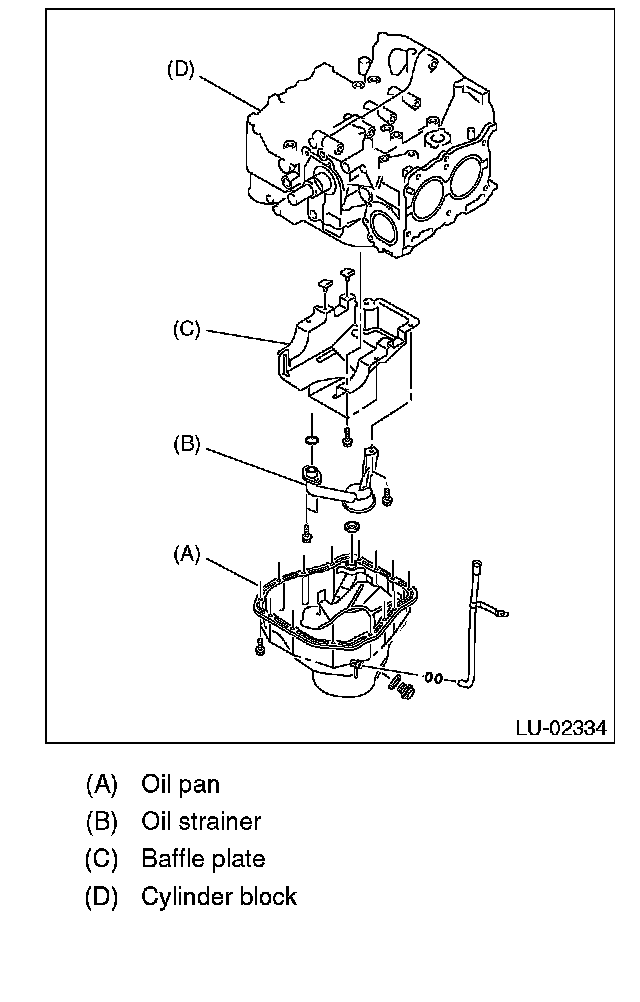 (D)

(C)

(B)

(A)

LU-02334

(A) Oil pan
(B) Oil strainer
(C) Baffle plate
(D) Cylinder block