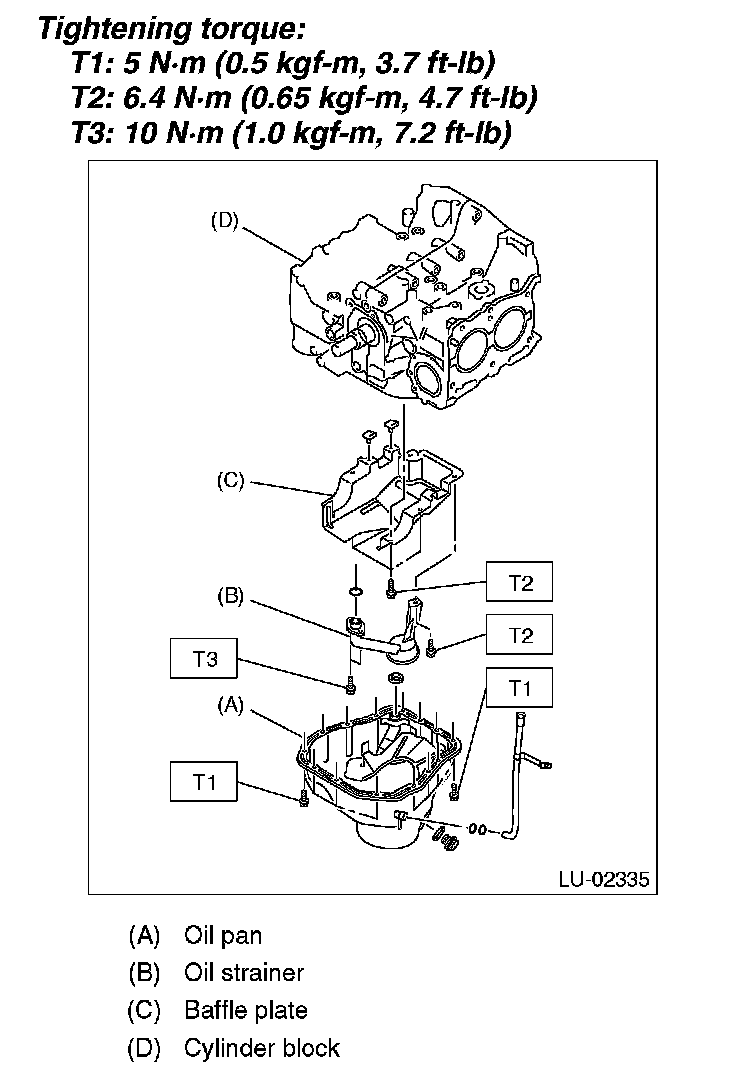 Tightening torque:
T1: 5 N·m (0.5 kgf-m, 3.7 ft-lb)
T2: 6.4 N·m (0.65 kgf-m, 4.7 ft-lb)
T3: 10 N·m (1.0 kgf-m, 7.2 ft-lb)

(D)

(C)

T2

(B)

T2

T3

T1

(A)

T1

LU-02335

(A) Oil pan
(B) Oil strainer
(C) Baffle plate
(D) Cylinder block