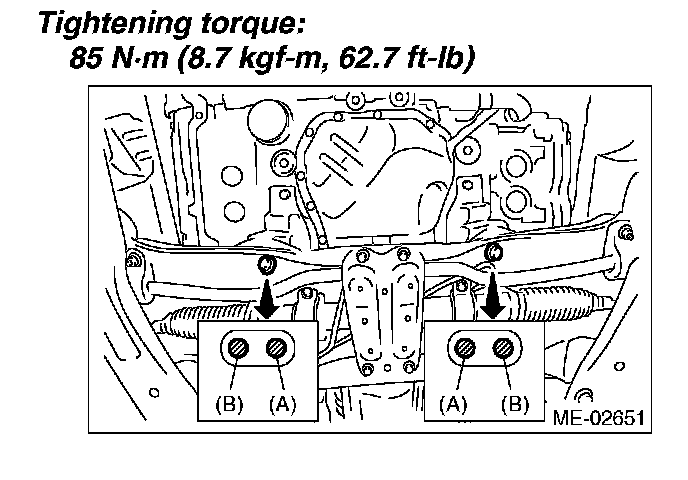 Tightening torque:
85 N·m (8.7 kgf-m, 62.7 ft-lb)

(B) (A)

(A) (B)

ME-02651