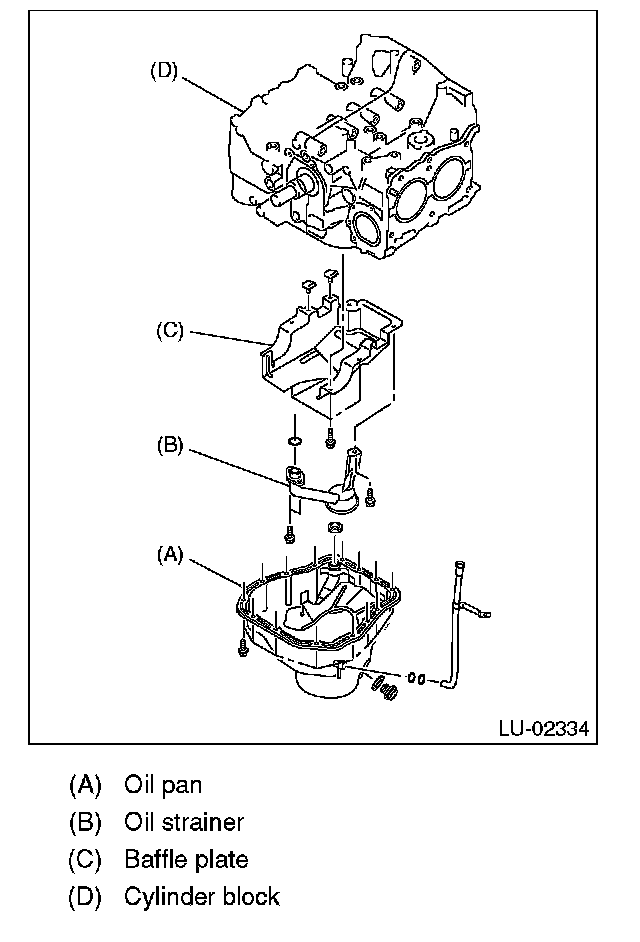 (D)

(C)

(B)

(A)

LU-02334

(A) Oil pan
(B) Oil strainer
(C) Baffle plate
(D) Cylinder block