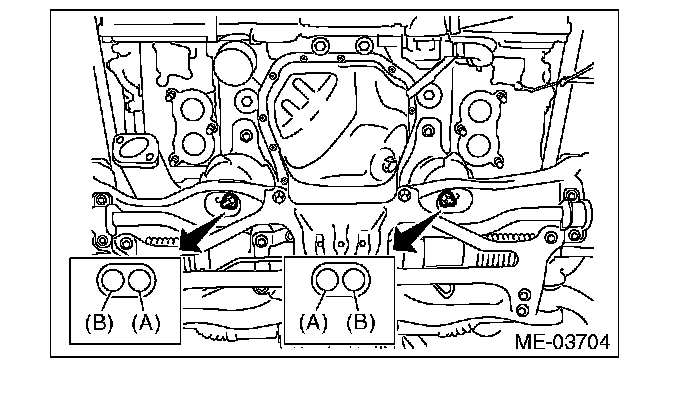 (B) (A)

(A) (B)

ME-03704